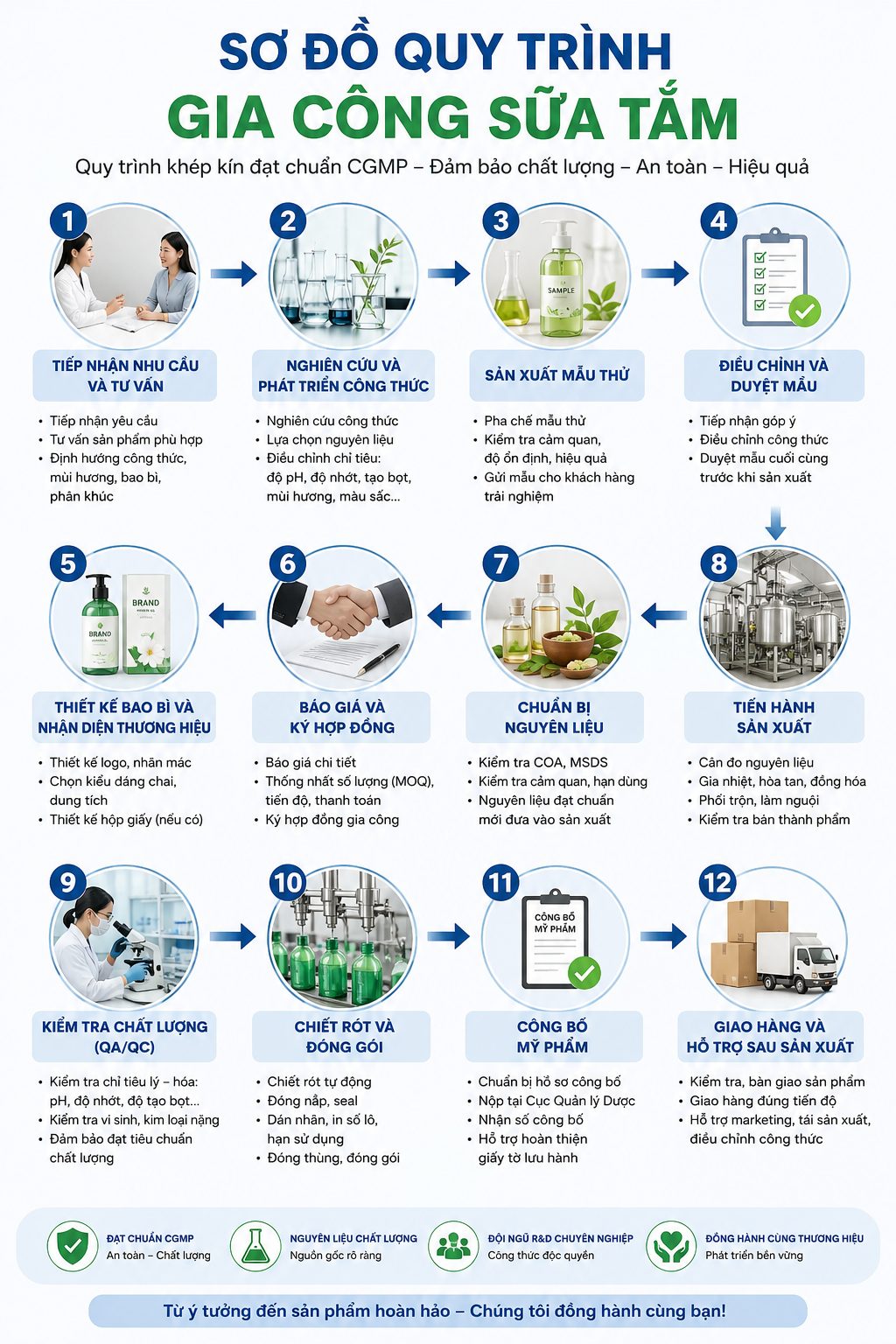 SƠ ĐỒ QUY TRÌNH
GIA CÔNG SỮA TẮM

Quy trình khép kín đạt chuẩn CGMP – Đảm bảo chất lượng – An toàn – Hiệu quả

1
TIẾP NHẬN NHU CẦU VÀ TƯ VẤN
• Tiếp nhận yêu cầu
• Tư vấn sản phẩm phù hợp
• Định hướng công thức, mùi hương, bao bì, phân khúc

2
NGHIÊN CỨU VÀ PHÁT TRIỂN CÔNG THỨC
• Nghiên cứu công thức
• Lựa chọn nguyên liệu
• Điều chỉnh chỉ tiêu: độ pH, độ nhớt, tạo bọt, mùi hương, màu sắc...

3
SAMPLE
SẢN XUẤT MẪU THỬ
• Pha chế mẫu thử
• Kiểm tra cảm quan, độ ổn định, hiệu quả
• Gửi mẫu cho khách hàng trải nghiệm

4
ĐIỀU CHỈNH VÀ DUYỆT MẪU
• Tiếp nhận góp ý
• Điều chỉnh công thức
• Duyệt mẫu cuối cùng trước khi sản xuất

5
BRAND
BRAND
THIẾT KẾ BAO BÌ VÀ NHẬN DIỆN THƯƠNG HIỆU
• Thiết kế logo, nhãn mác
• Chọn kiểu dáng chai, dung tích
• Thiết kế hộp giấy (nếu có)

6
BÁO GIÁ VÀ KÝ HỢP ĐỒNG
• Báo giá chi tiết
• Thống nhất số lượng (MOQ), tiến độ, thanh toán
• Ký hợp đồng gia công

7
CHUẨN BỊ NGUYÊN LIỆU
• Kiểm tra COA, MSDS
• Kiểm tra cảm quan, hạn dùng
• Nguyên liệu đạt chuẩn mới đưa vào sản xuất

8
TIẾN HÀNH SẢN XUẤT
• Cân đo nguyên liệu
• Gia nhiệt, hòa tan, đồng hóa
• Phối trộn, làm nguội
• Kiểm tra bán thành phẩm

9
KIỂM TRA CHẤT LƯỢNG (QA/QC)
• Kiểm tra chỉ tiêu lý – hóa: pH, độ nhớt, độ tạo bọt...
• Kiểm tra vi sinh, kim loại nặng
• Đảm bảo đạt tiêu chuẩn chất lượng

10
CHIẾT RÓT VÀ ĐÓNG GÓI
• Chiết rót tự động
• Đóng nắp, seal
• Dán nhãn, in số lô, hạn sử dụng
• Đóng thùng, đóng gói

11
CÔNG BỐ MỸ PHẨM
CÔNG BỐ MỸ PHẨM
• Chuẩn bị hồ sơ công bố
• Nộp tại Cục Quản lý Dược
• Nhận số công bố
• Hỗ trợ hoàn thiện giấy tờ lưu hành

12
GIAO HÀNG VÀ HỖ TRỢ SAU SẢN XUẤT
• Kiểm tra, bàn giao sản phẩm
• Giao hàng đúng tiến độ
• Hỗ trợ marketing, tái sản xuất, điều chỉnh công thức

ĐẠT CHUẨN CGMP
An toàn – Chất lượng

NGUYÊN LIỆU CHẤT LƯỢNG
Nguồn gốc rõ ràng

ĐỘI NGŨ R&D CHUYÊN NGHIỆP
Công thức độc quyền

ĐỒNG HÀNH CÙNG THƯƠNG HIỆU
Phát triển bền vững

Từ ý tưởng đến sản phẩm hoàn hảo – Chúng tôi đồng hành cùng bạn!